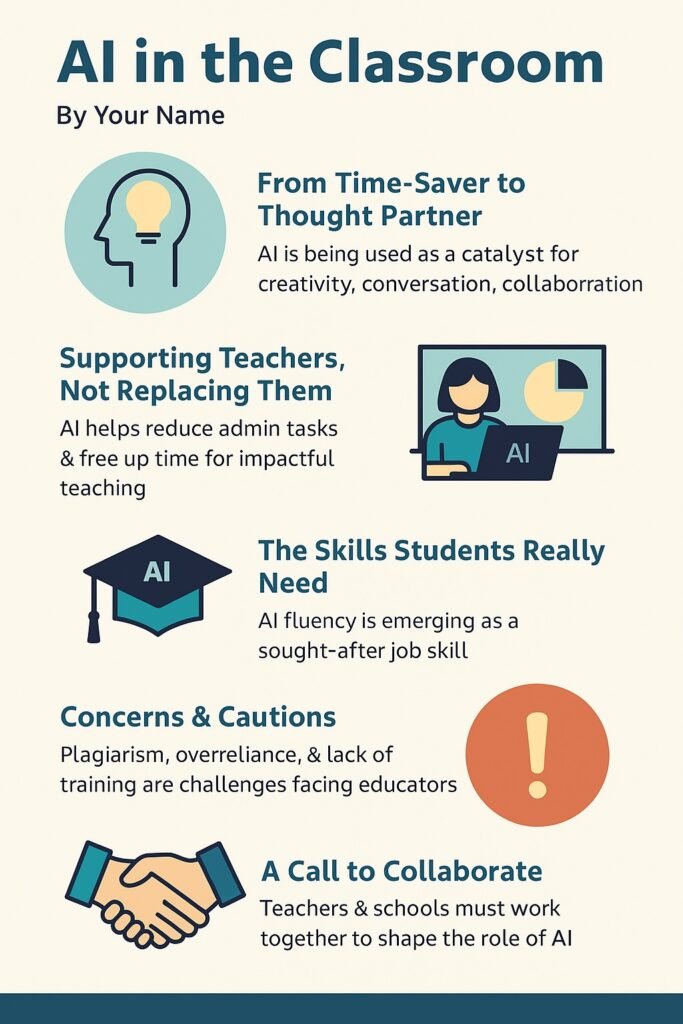 AI in the Classroom

By Your Name

From Time-Saver to Thought Partner

AI is being used as a catalyst for creativity, conversation, collaborration

Supporting Teachers, Not Replacing Them

AI helps reduce admin tasks & free up time for impactful teaching

AI

AI

The Skills Students Really Need

AI fluency is emerging as a sought-after job skill

Concerns & Cautions

Plagiarism, overreliance, & lack of training are challenges facing educators

!

A Call to Collaborate

Teachers & schools must work together to shape the role of AI